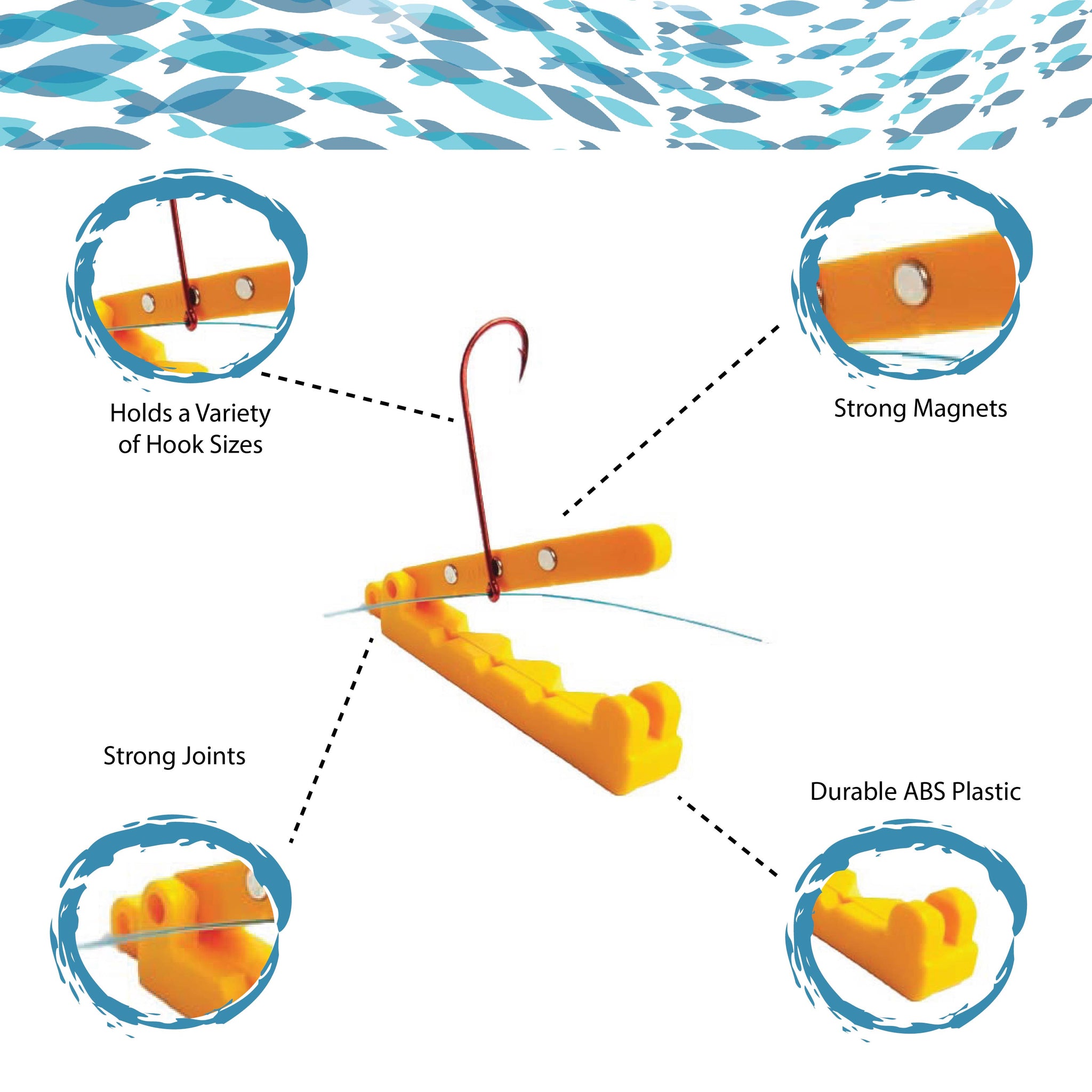 Holds a Variety of Hook Sizes

Strong Magnets

Strong Joints

Durable ABS Plastic